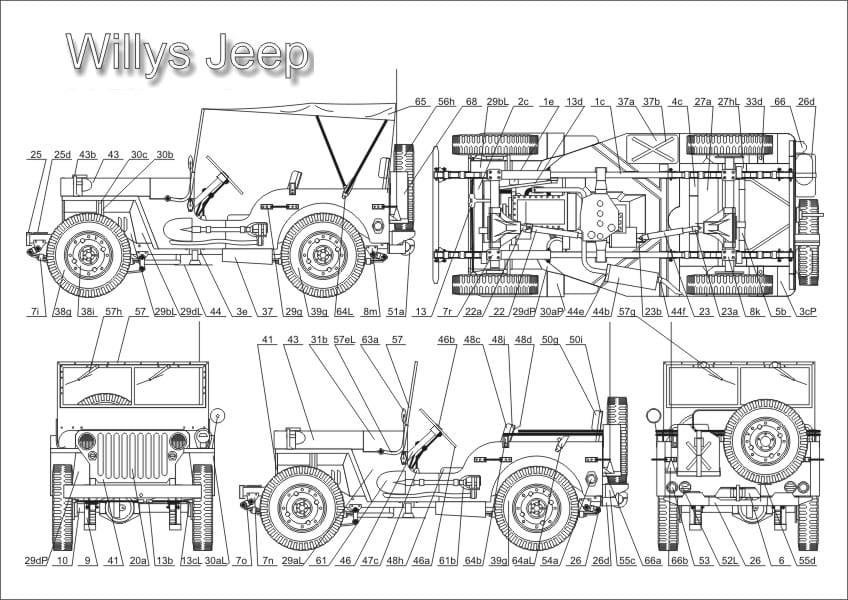 Willys Jeep

25 25d 43b 43 30c 30b

65 56h 68 29bL 2c 1e 13d 1c 37a 37b 4c 27a 27hL 33d 66 26d

7i 38g 38i 57h 57 29bL 29dL 44 3e 37 29g 39g 64L 8m 51a 13 7r 22a 22 29dP 30aP 44e 44b 57g 23b 44f 23 23a 8k 5b 3cP

41 43 31b 57eL 63a 57 46b 48c 48j 48d 50g 50i

29dP 10 9 41 20a 13b 13cL 30aL 7o 7n 29aL 61 46 47c 48h 46a 61b 64b 39g 64aL 54a 26 26d 55c 66a 66b 53 52L 26 6 55d